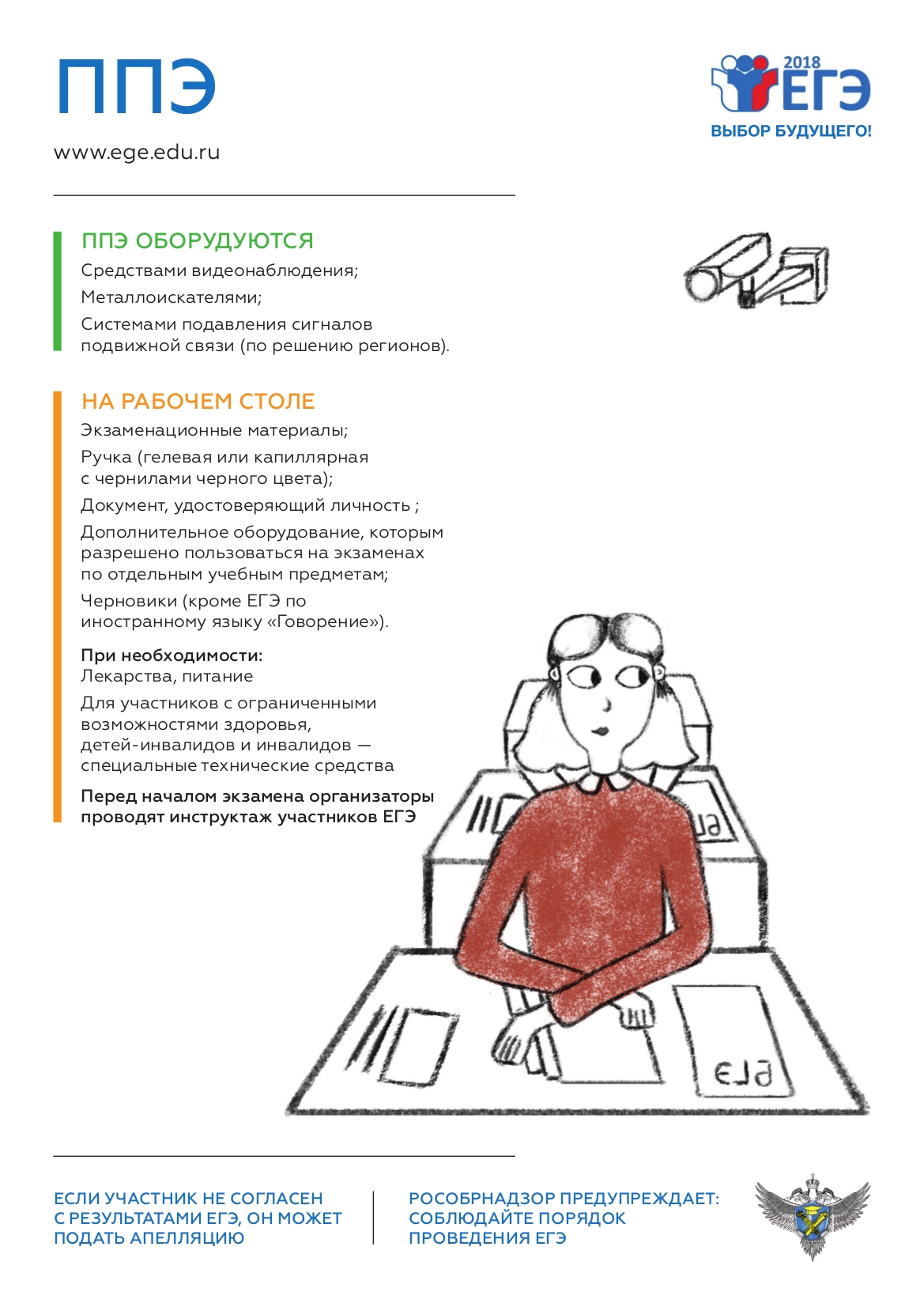 ППЭ

www.ege.edu.ru

2018 ЕГЭ
ВЫБОР БУДУЩЕГО!

ППЭ ОБОРУДУЮТСЯ

Средствами видеонаблюдения;

Металлоискателями;

Системами подавления сигналов подвижной связи (по решению регионов).

НА РАБОЧЕМ СТОЛЕ

Экзаменационные материалы;

Ручка (гелевая или капиллярная с чернилами черного цвета);

Документ, удостоверяющий личность ;

Дополнительное оборудование, которым разрешено пользоваться на экзаменах по отдельным учебным предметам;

Черновики (кроме ЕГЭ по иностранному языку «Говорение»).

При необходимости:
Лекарства, питание

Для участников с ограниченными возможностями здоровья, детей-инвалидов и инвалидов — специальные технические средства

Перед началом экзамена организаторы проводят инструктаж участников ЕГЭ

ЕГЭ

ЕГЭ

ЕСЛИ УЧАСТНИК НЕ СОГЛАСЕН С РЕЗУЛЬТАТАМИ ЕГЭ, ОН МОЖЕТ ПОДАТЬ АПЕЛЛЯЦИЮ

РОСОБРНАДЗОР ПРЕДУПРЕЖДАЕТ: СОБЛЮДАЙТЕ ПОРЯДОК ПРОВЕДЕНИЯ ЕГЭ